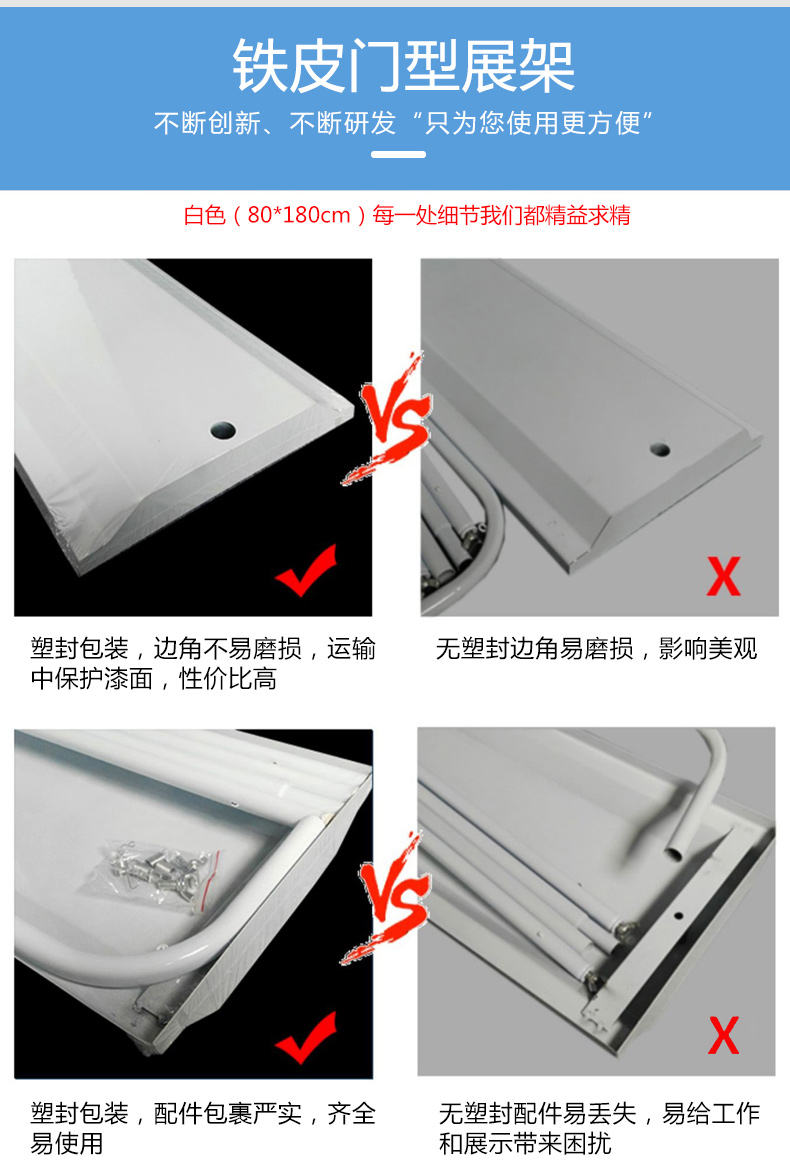 铁皮门型展架

不断创新、不断研发“只为您使用更方便”

白色（80*180cm）每一处细节我们都精益求精

VS

X

塑封包装，边角不易磨损，运输中保护漆面，性价比高

无塑封边角易磨损，影响美观

VS

X

塑封包装，配件包裹严实，齐全易使用

无塑封配件易丢失，易给工作和展示带来困扰