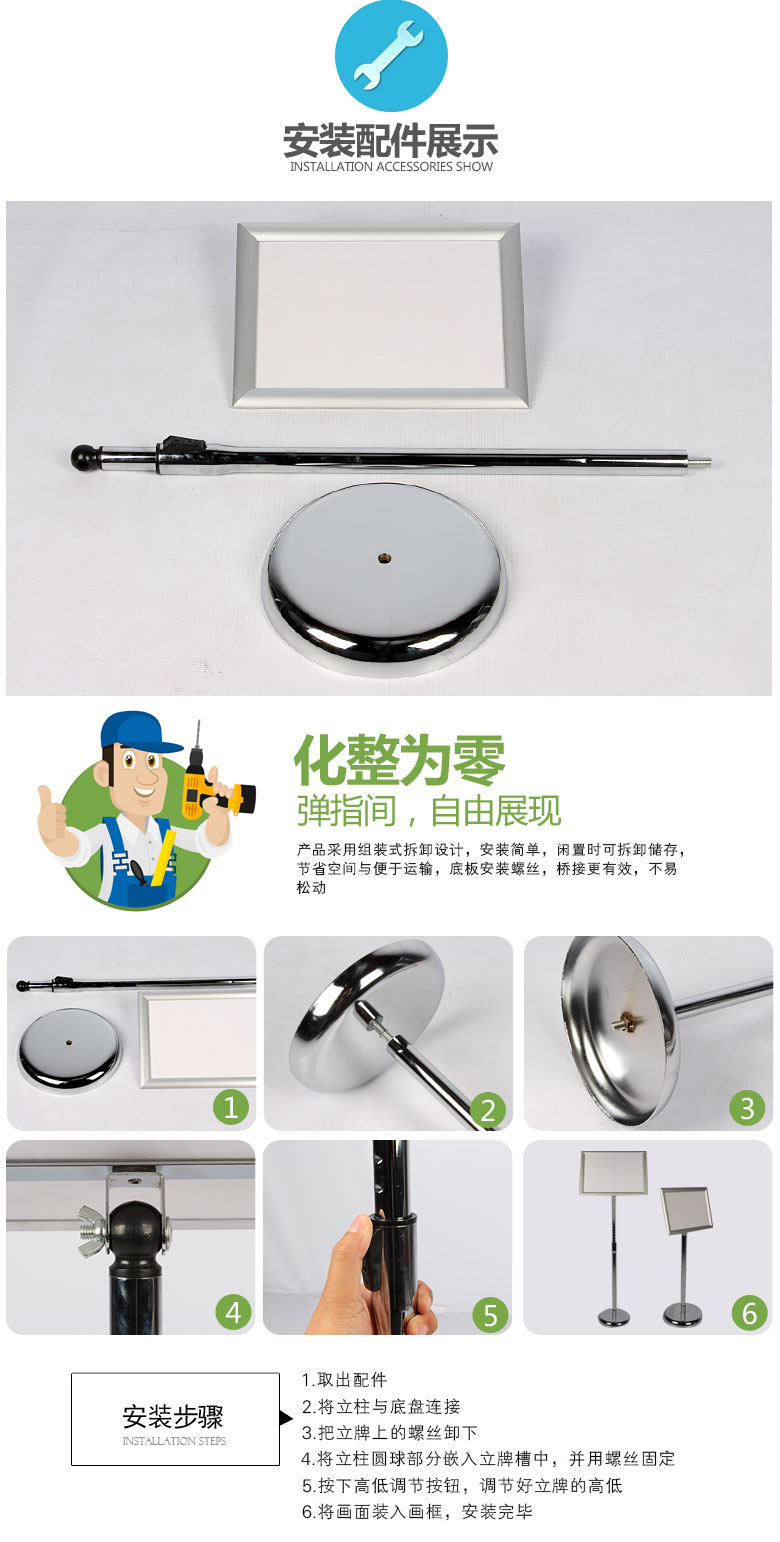 安装配件展示
INSTALLATION ACCESSORIES SHOW

化整为零
弹指间，自由展现
产品采用组装式拆卸设计，安装简单，闲置时可拆卸储存，节省空间与便于运输，底板安装螺丝，桥接更有效，不易松动

1
2
3
4
5
6

安装步骤
INSTALLATION STEPS

1.取出配件
2.将立柱与底盘连接
3.把立牌上的螺丝卸下
4.将立柱圆球部分嵌入立牌槽中，并用螺丝固定
5.按下高低调节按钮，调节好立牌的高低
6.将画面装入画框，安装完毕