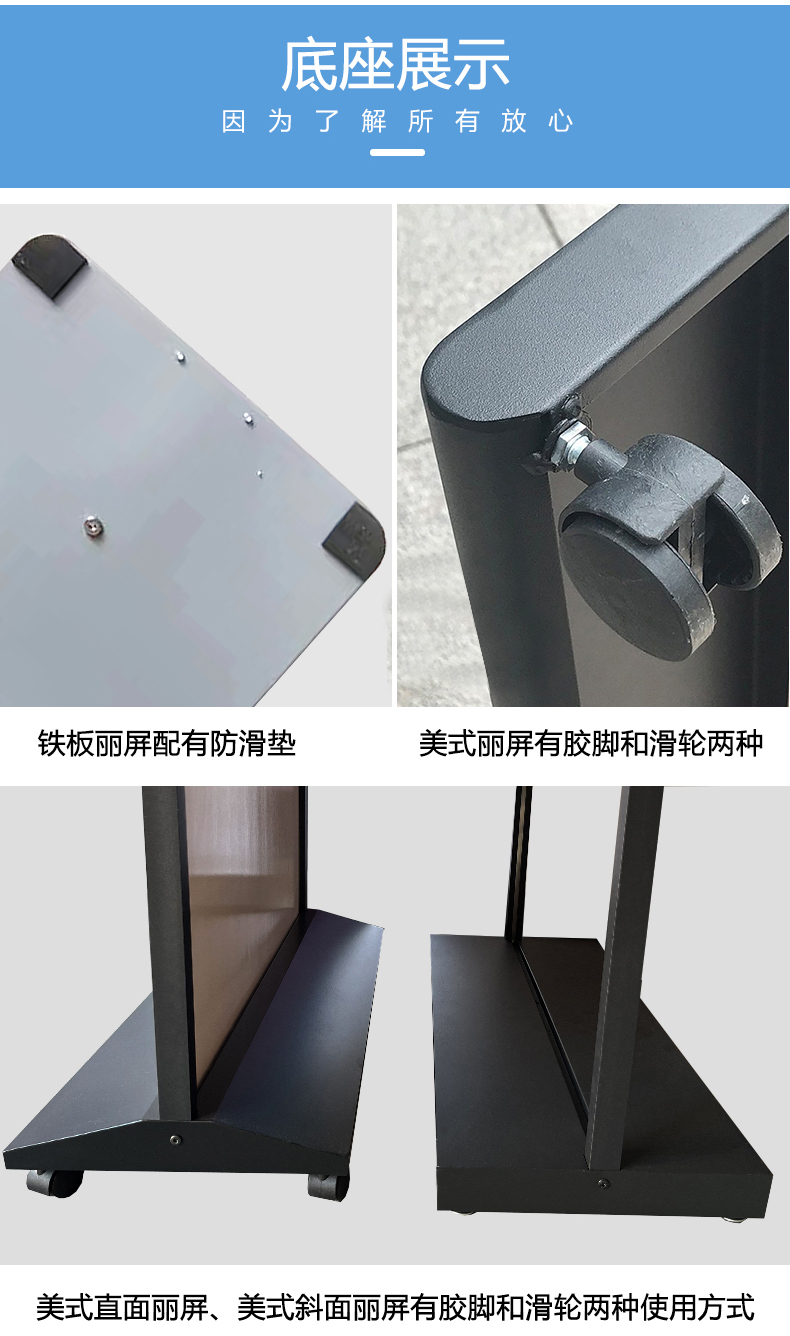 底座展示
因为了解所有放心

铁板丽屏配有防滑垫

美式丽屏有胶脚和滑轮两种

美式直面丽屏、美式斜面丽屏有胶脚和滑轮两种使用方式