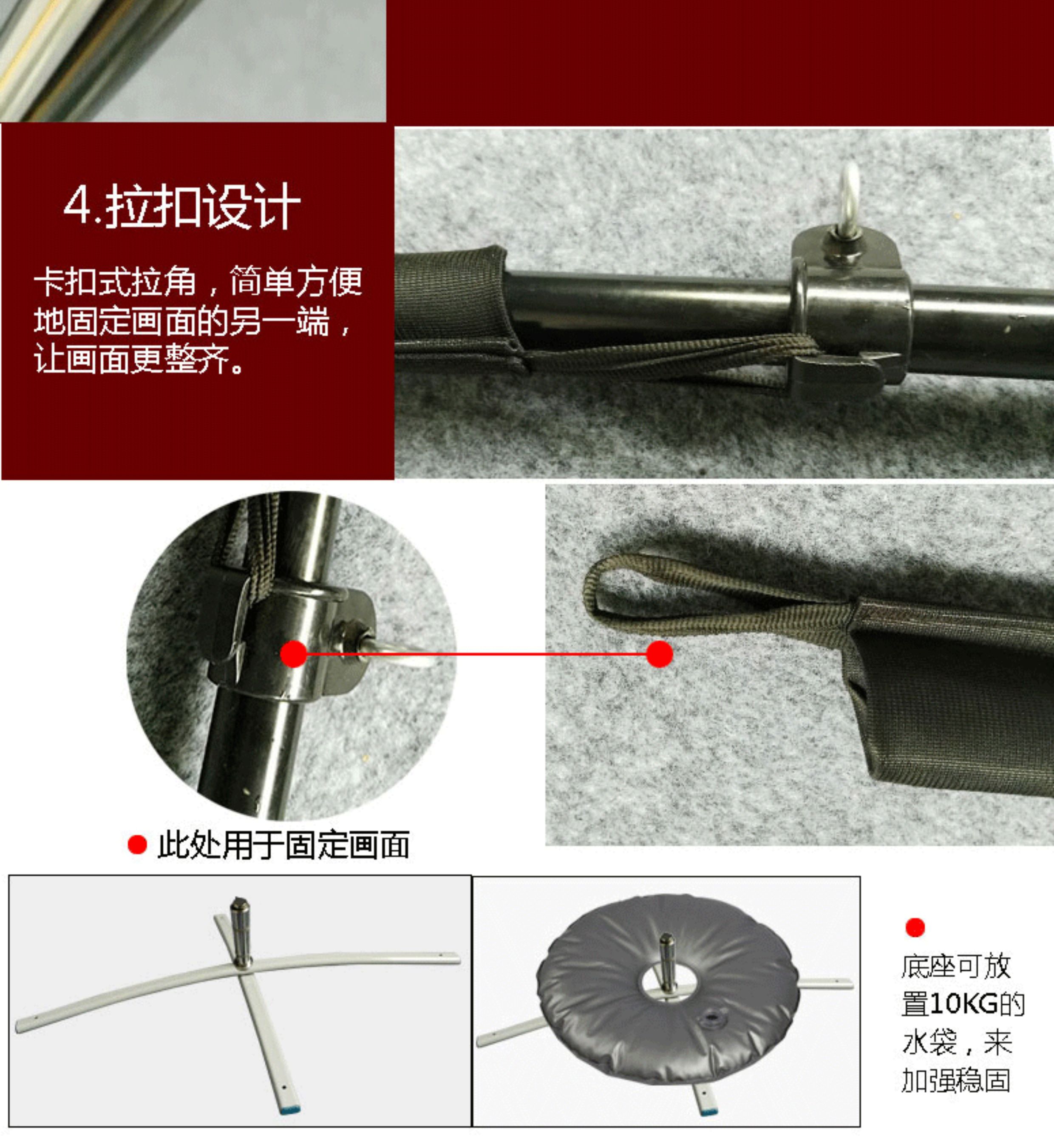 4.拉扣设计

卡扣式拉角，简单方便地固定画面的另一端，让画面更整齐。

此处用于固定画面

底座可放置10KG的水袋，来加强稳固