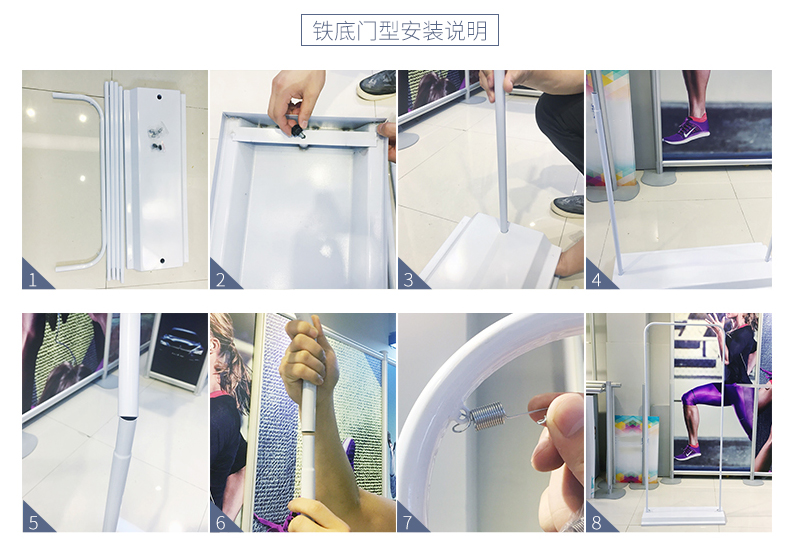 铁底门型安装说明

1

2

3

4

5

6

7

8