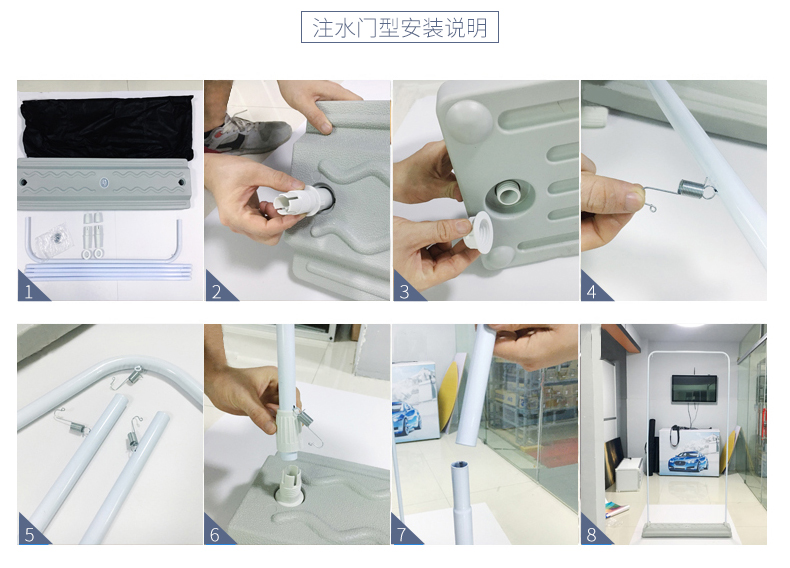 注水门型安装说明

1

2

3

4

5

6

7

8